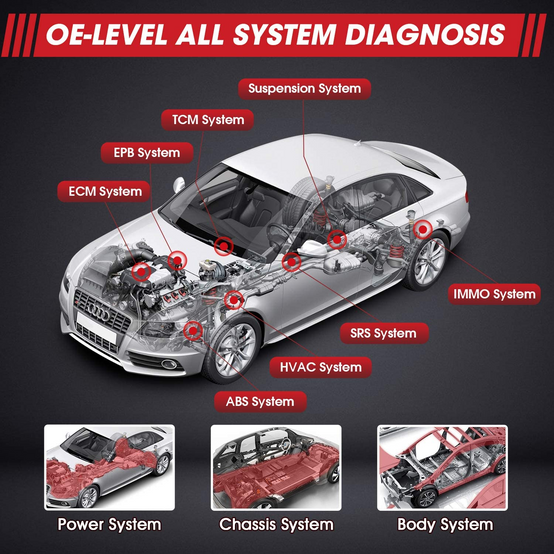 OE-LEVEL ALL SYSTEM DIAGNOSIS

Suspension System

TCM System

EPB System

ECM System

IMMO System

SRS System

HVAC System

ABS System

Power System

Chassis System

Body System