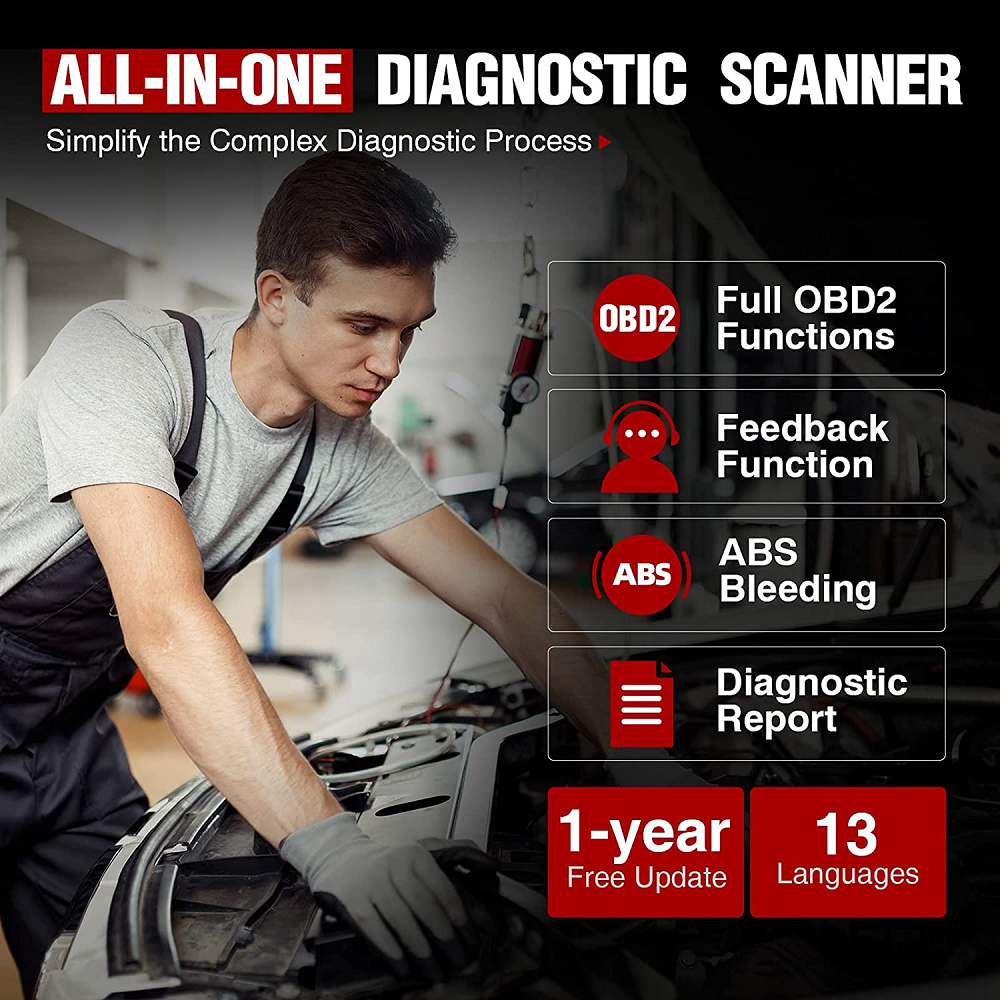 ALL-IN-ONE DIAGNOSTIC SCANNER

Simplify the Complex Diagnostic Process

OBD2 Full OBD2 Functions

Feedback Function

ABS ABS Bleeding

Diagnostic Report

1-year Free Update

13 Languages